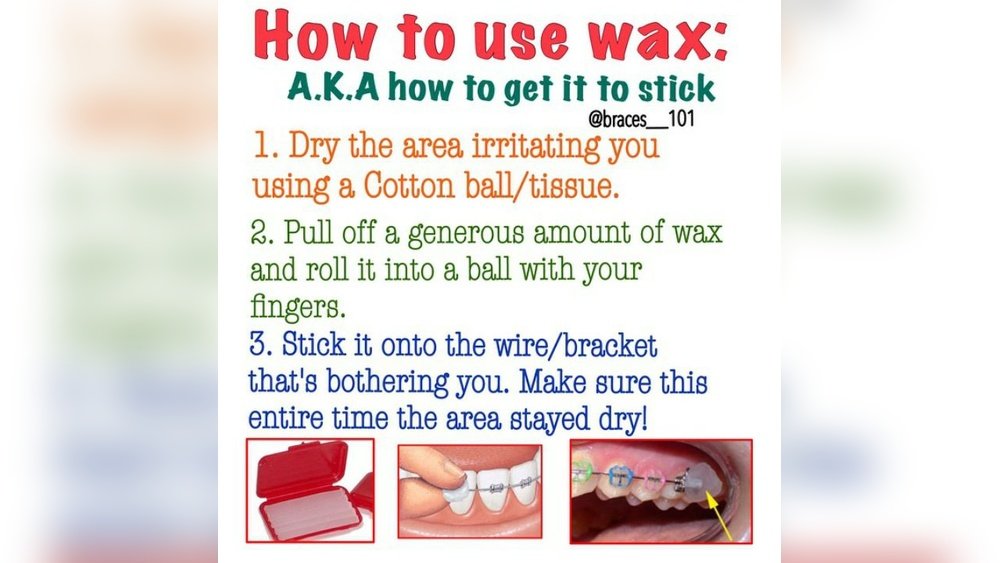 How to use wax:
A.K.A how to get it to stick
@braces__101

1. Dry the area irritating you using a Cotton ball/tissue.

2. Pull off a generous amount of wax and roll it into a ball with your fingers.

3. Stick it onto the wire/bracket that's bothering you. Make sure this entire time the area stayed dry!